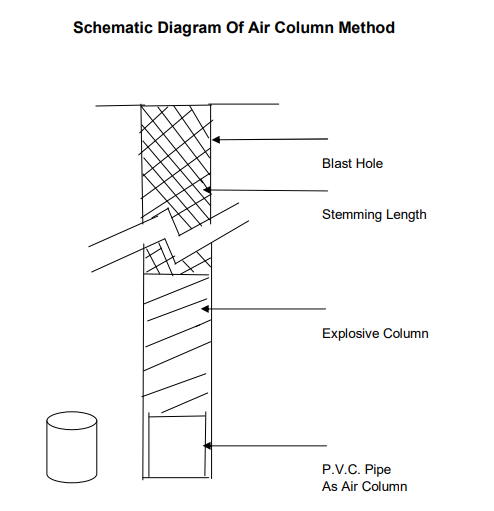 Schematic Diagram Of Air Column Method

Blast Hole

Stemming Length

Explosive Column

P.V.C. Pipe
As Air Column